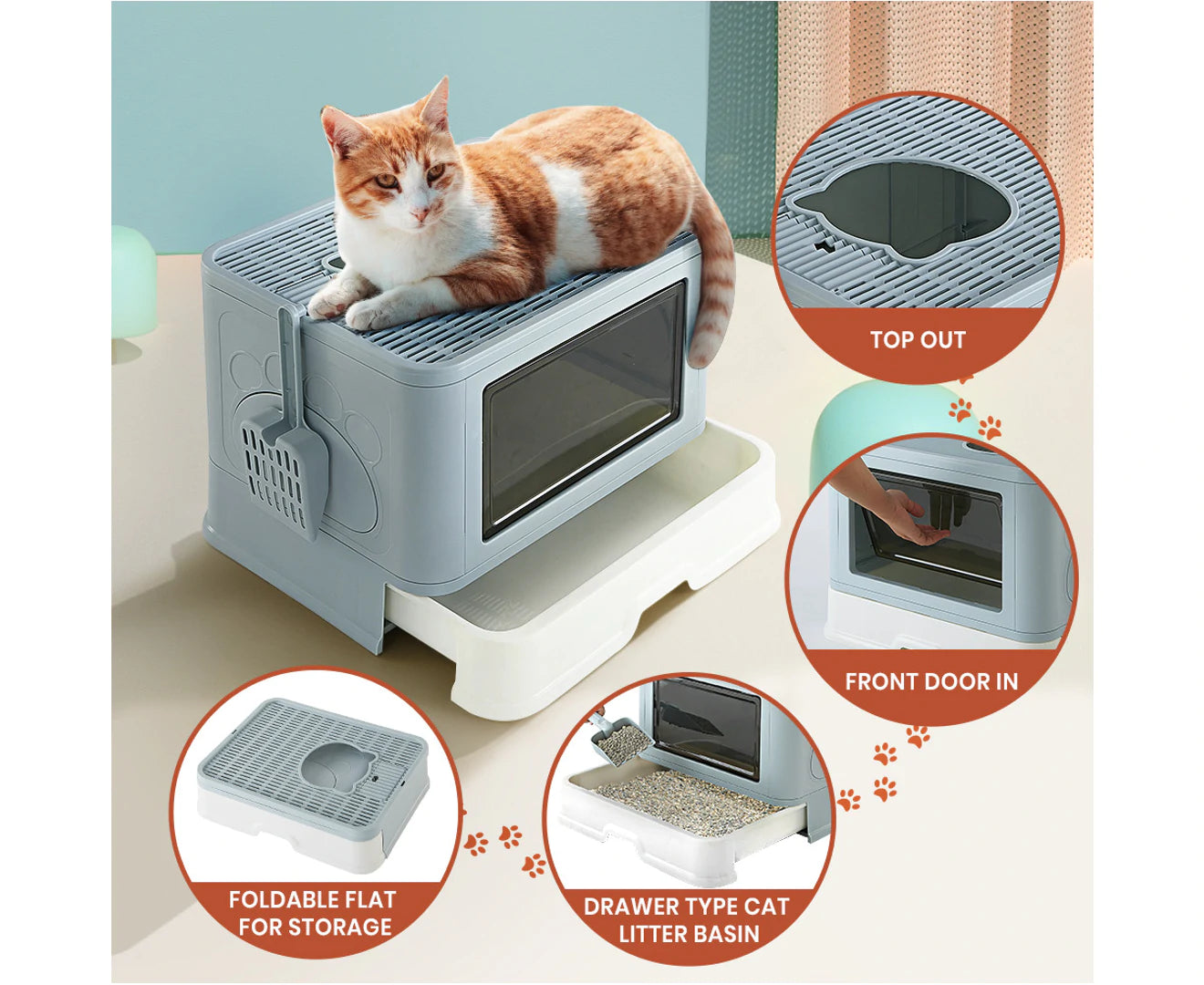 TOP OUT

FRONT DOOR IN

FOLDABLE FLAT FOR STORAGE

DRAWER TYPE CAT LITTER BASIN